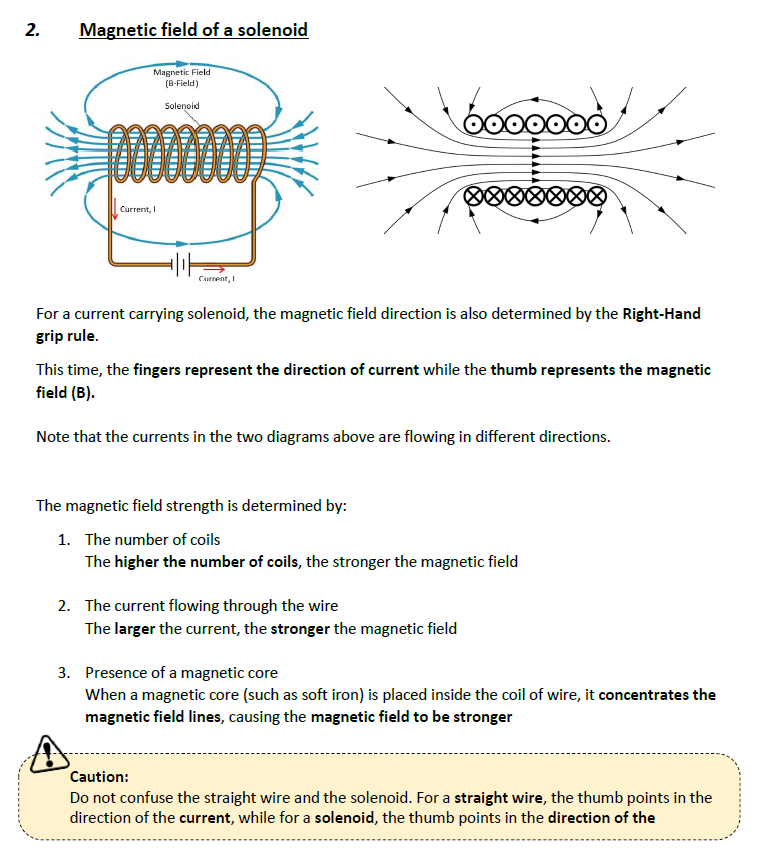 2. Magnetic field of a solenoid

Magnetic Field (B-Field)

Solenoid

Current, I

Current, I

For a current carrying solenoid, the magnetic field direction is also determined by the Right-Hand grip rule.

This time, the fingers represent the direction of current while the thumb represents the magnetic field (B).

Note that the currents in the two diagrams above are flowing in different directions.

The magnetic field strength is determined by:

1. The number of coils
The higher the number of coils, the stronger the magnetic field

2. The current flowing through the wire
The larger the current, the stronger the magnetic field

3. Presence of a magnetic core
When a magnetic core (such as soft iron) is placed inside the coil of wire, it concentrates the magnetic field lines, causing the magnetic field to be stronger

Caution:
Do not confuse the straight wire and the solenoid. For a straight wire, the thumb points in the direction of the current, while for a solenoid, the thumb points in the direction of the