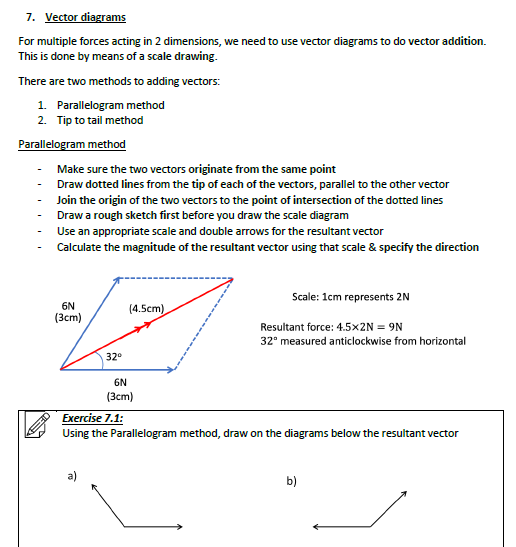 7. Vector diagrams

For multiple forces acting in 2 dimensions, we need to use vector diagrams to do vector addition. This is done by means of a scale drawing.

There are two methods to adding vectors:

1. Parallelogram method
2. Tip to tail method

Parallelogram method

- Make sure the two vectors originate from the same point
- Draw dotted lines from the tip of each of the vectors, parallel to the other vector
- Join the origin of the two vectors to the point of intersection of the dotted lines
- Draw a rough sketch first before you draw the scale diagram
- Use an appropriate scale and double arrows for the resultant vector
- Calculate the magnitude of the resultant vector using that scale & specify the direction

6N
(3cm)

(4.5cm)

32°

6N
(3cm)

Scale: 1cm represents 2N

Resultant force: $4.5 \times 2N = 9N$
32° measured anticlockwise from horizontal

Exercise 7.1:
Using the Parallelogram method, draw on the diagrams below the resultant vector

a)

b)